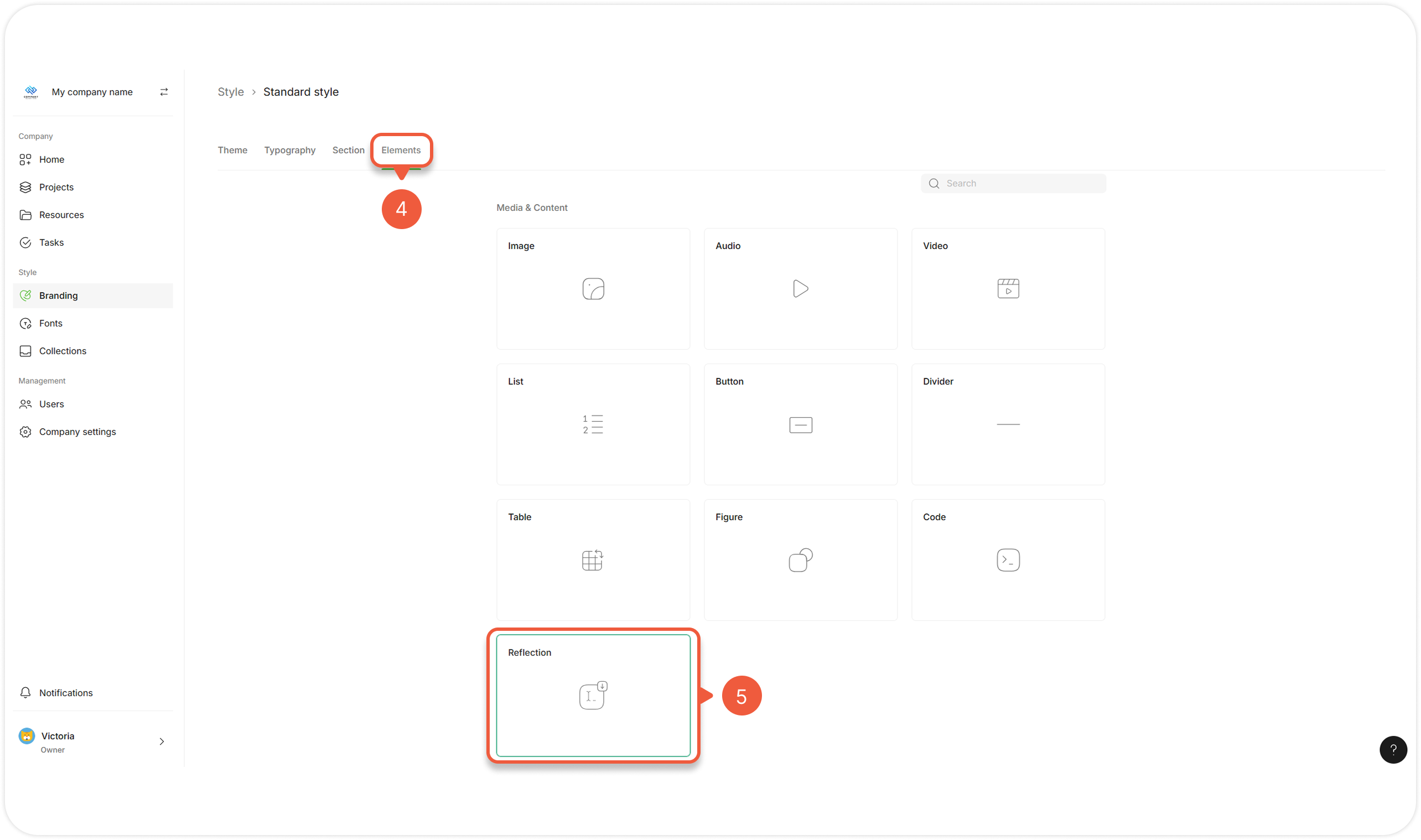 My company name

Company
Home
Projects
Resources
Tasks

Style
Branding
Fonts
Collections

Management
Users
Company settings

Notifications

Victoria
Owner

Style > Standard style

Theme Typography Section Elements

4

Search

Media & Content

Image

Audio

Video

List

1
2

Button

Divider

Table

Figure

Code

Reflection

5

?